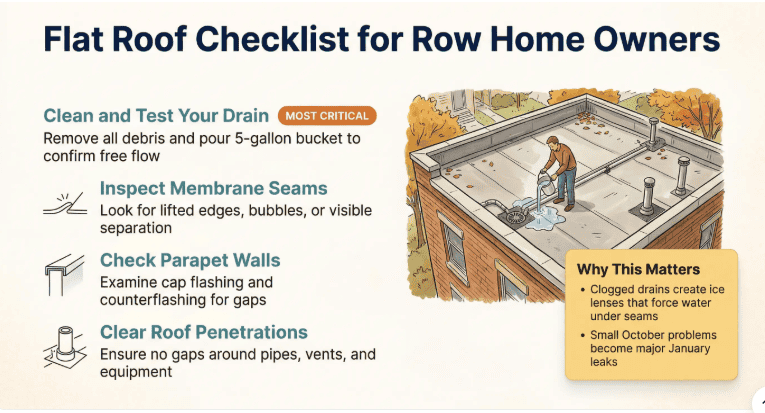 Flat Roof Checklist for Row Home Owners

Clean and Test Your Drain MOST CRITICAL
Remove all debris and pour 5-gallon bucket to confirm free flow

Inspect Membrane Seams
Look for lifted edges, bubbles, or visible separation

Check Parapet Walls
Examine cap flashing and counterflashing for gaps

Clear Roof Penetrations
Ensure no gaps around pipes, vents, and equipment

Why This Matters
• Clogged drains create ice lenses that force water under seams
• Small October problems become major January leaks