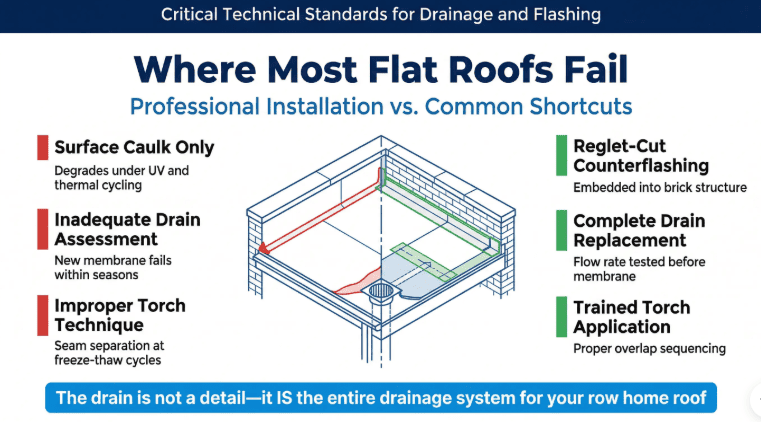 Critical Technical Standards for Drainage and Flashing

Where Most Flat Roofs Fail

Professional Installation vs. Common Shortcuts

Surface Caulk Only
Degrades under UV and thermal cycling

Inadequate Drain Assessment
New membrane fails within seasons

Improper Torch Technique
Seam separation at freeze-thaw cycles

Reglet-Cut Counterflashing
Embedded into brick structure

Complete Drain Replacement
Flow rate tested before membrane

Trained Torch Application
Proper overlap sequencing

The drain is not a detail—it IS the entire drainage system for your row home roof